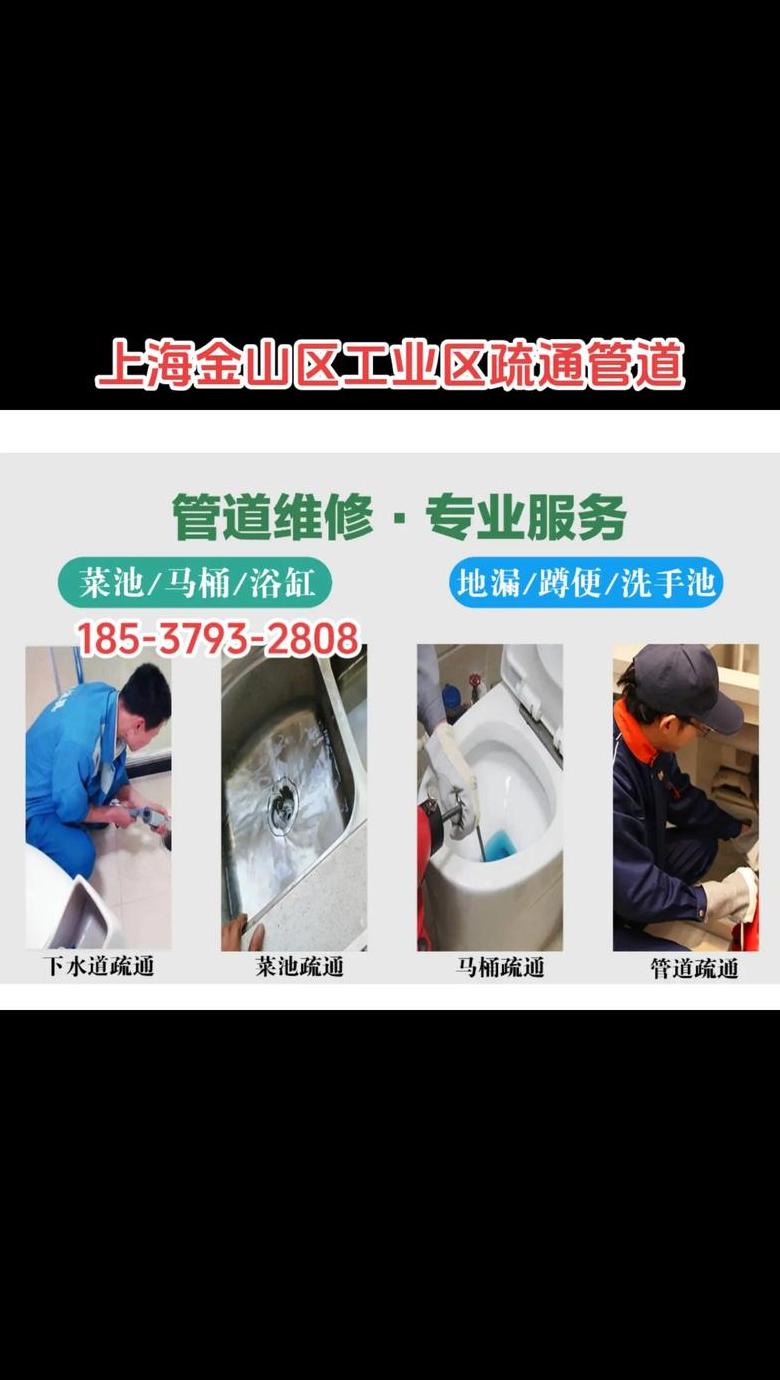 上海金山区工业区疏通管道

管道维修 · 专业服务

菜池/马桶/浴缸

地漏/蹲便/洗手池

185-3793-2808

下水道疏通

菜池疏通

马桶疏通

管道疏通